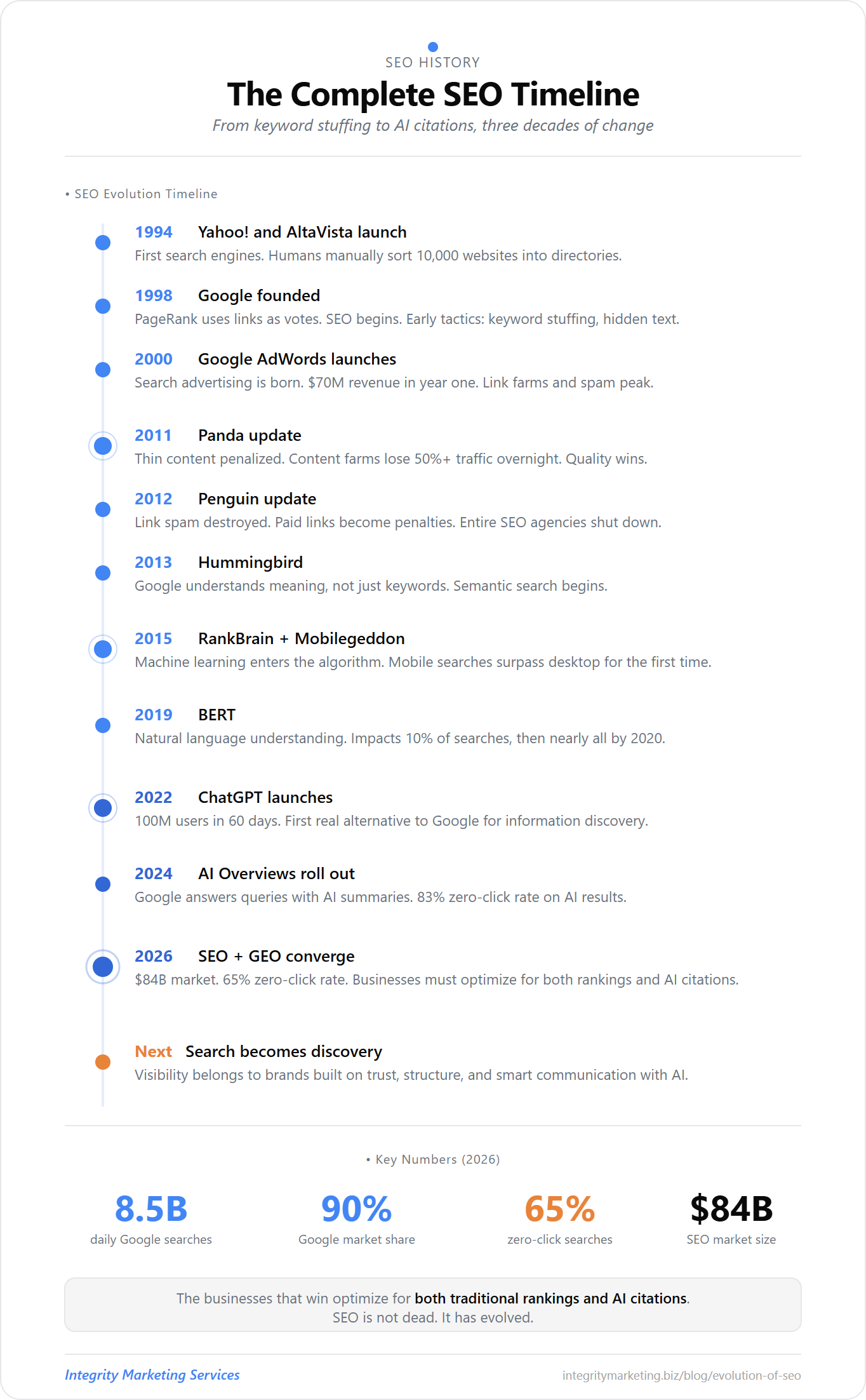 SEO HISTORY

The Complete SEO Timeline

From keyword stuffing to AI citations, three decades of change

• SEO Evolution Timeline

1994 Yahoo! and AltaVista launch
First search engines. Humans manually sort 10,000 websites into directories.

1998 Google founded
PageRank uses links as votes. SEO begins. Early tactics: keyword stuffing, hidden text.

2000 Google AdWords launches
Search advertising is born. $70M revenue in year one. Link farms and spam peak.

2011 Panda update
Thin content penalized. Content farms lose 50%+ traffic overnight. Quality wins.

2012 Penguin update
Link spam destroyed. Paid links become penalties. Entire SEO agencies shut down.

2013 Hummingbird
Google understands meaning, not just keywords. Semantic search begins.

2015 RankBrain + Mobilegeddon
Machine learning enters the algorithm. Mobile searches surpass desktop for the first time.

2019 BERT
Natural language understanding. Impacts 10% of searches, then nearly all by 2020.

2022 ChatGPT launches
100M users in 60 days. First real alternative to Google for information discovery.

2024 AI Overviews roll out
Google answers queries with AI summaries. 83% zero-click rate on AI results.

2026 SEO + GEO converge
$84B market. 65% zero-click rate. Businesses must optimize for both rankings and AI citations.

Next Search becomes discovery
Visibility belongs to brands built on trust, structure, and smart communication with AI.

• Key Numbers (2026)

8.5B
daily Google searches

90%
Google market share

65%
zero-click searches

$84B
SEO market size

The businesses that win optimize for both traditional rankings and AI citations.
SEO is not dead. It has evolved.

Integrity Marketing Services

integritymarketing.biz/blog/evolution-of-seo